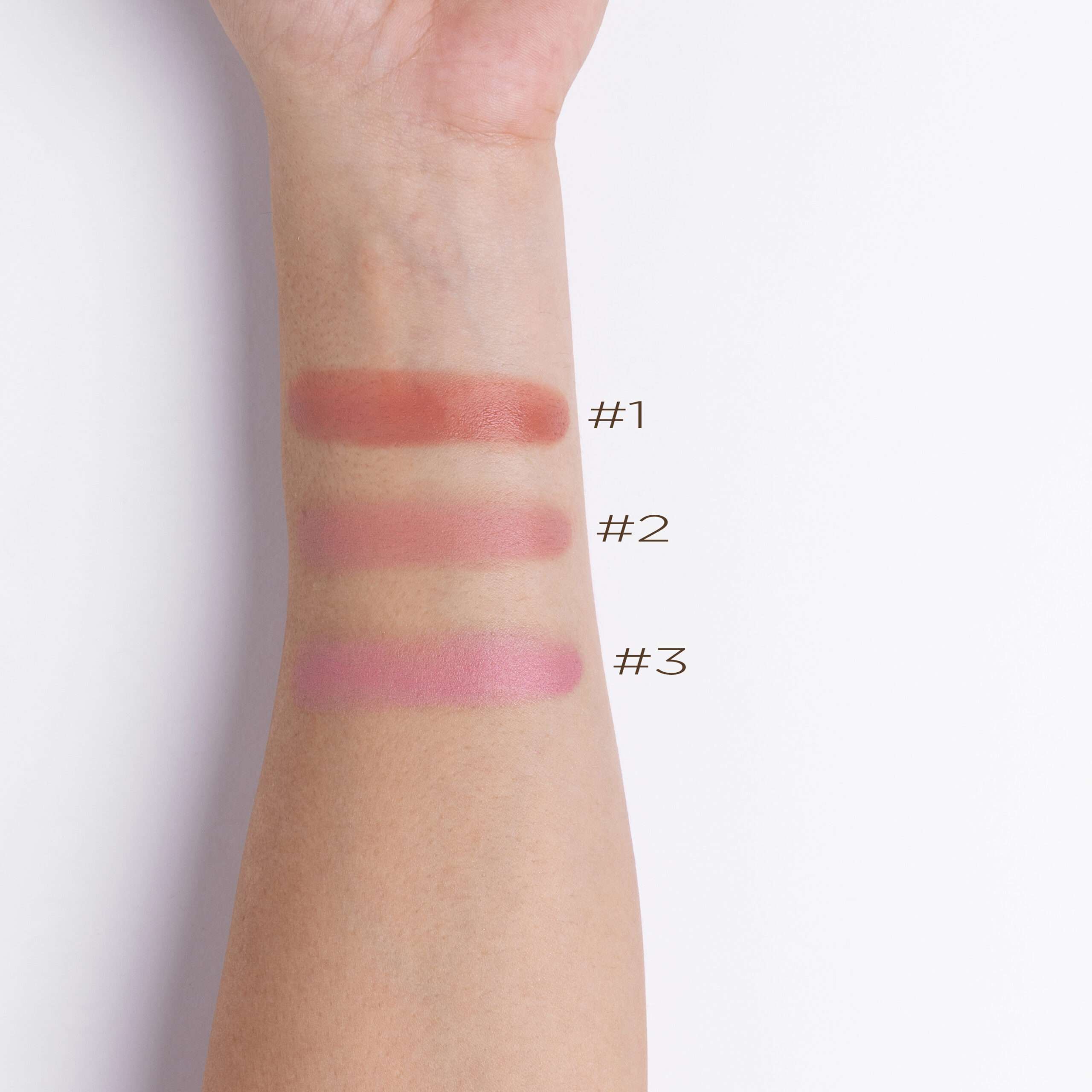 #1

#2

#3